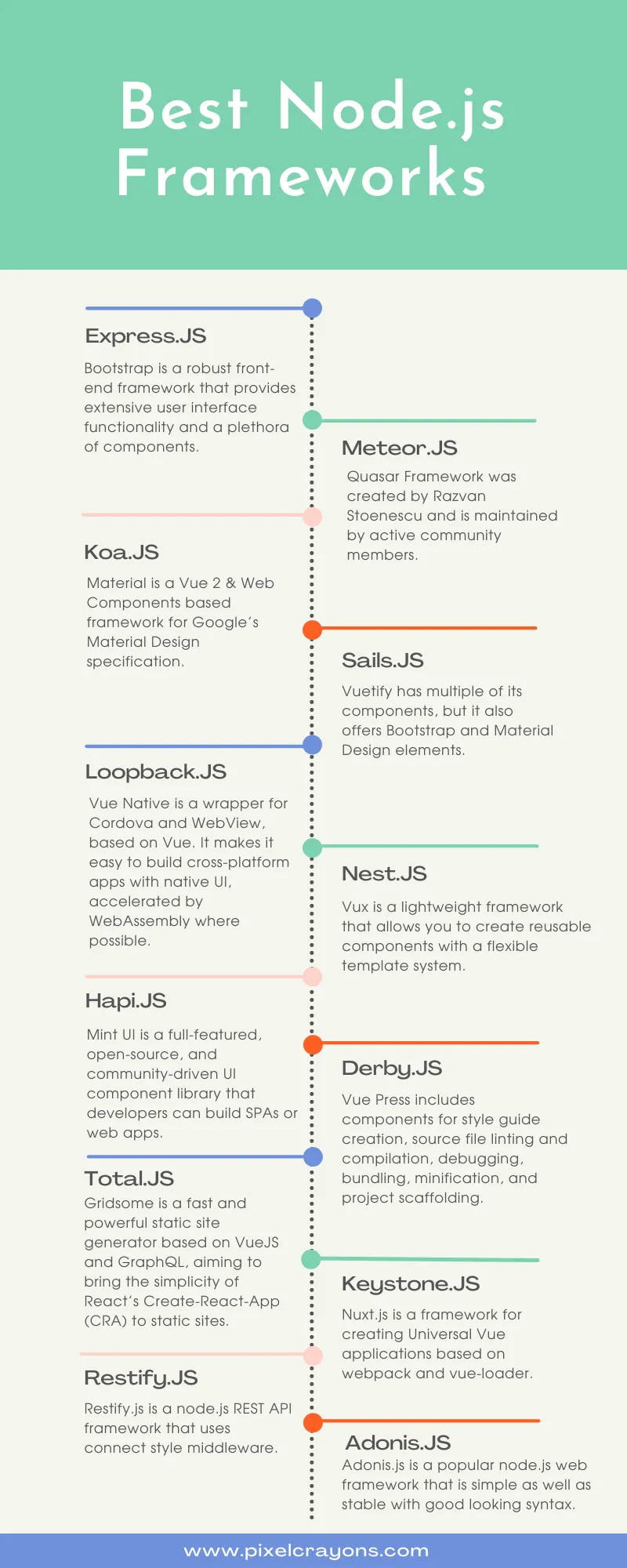 Best Node.js Frameworks

Express.JS

Bootstrap is a robust front-end framework that provides extensive user interface functionality and a plethora of components.

Meteor.JS

Quasar Framework was created by Razvan Stoenescu and is maintained by active community members.

Koa.JS

Material is a Vue 2 & Web Components based framework for Google's Material Design specification.

Sails.JS

Vuetify has multiple of its components, but it also offers Bootstrap and Material Design elements.

Loopback.JS

Vue Native is a wrapper for Cordova and WebView, based on Vue. It makes it easy to build cross-platform apps with native UI, accelerated by WebAssembly where possible.

Nest.JS

Vux is a lightweight framework that allows you to create reusable components with a flexible template system.

Hapi.JS

Mint UI is a full-featured, open-source, and community-driven UI component library that developers can build SPAs or web apps.

Derby.JS

Vue Press includes components for style guide creation, source file linting and compilation, debugging, bundling, minification, and project scaffolding.

Total.JS

Gridsome is a fast and powerful static site generator based on VueJS and GraphQL, aiming to bring the simplicity of React's Create-React-App (CRA) to static sites.

Keystone.JS

Nuxt.js is a framework for creating Universal Vue applications based on webpack and vue-loader.

Restify.JS

Restify.js is a node.js REST API framework that uses connect style middleware.

Adonis.JS

Adonis.js is a popular node.js web framework that is simple as well as stable with good looking syntax.

www.pixelcrayons.com